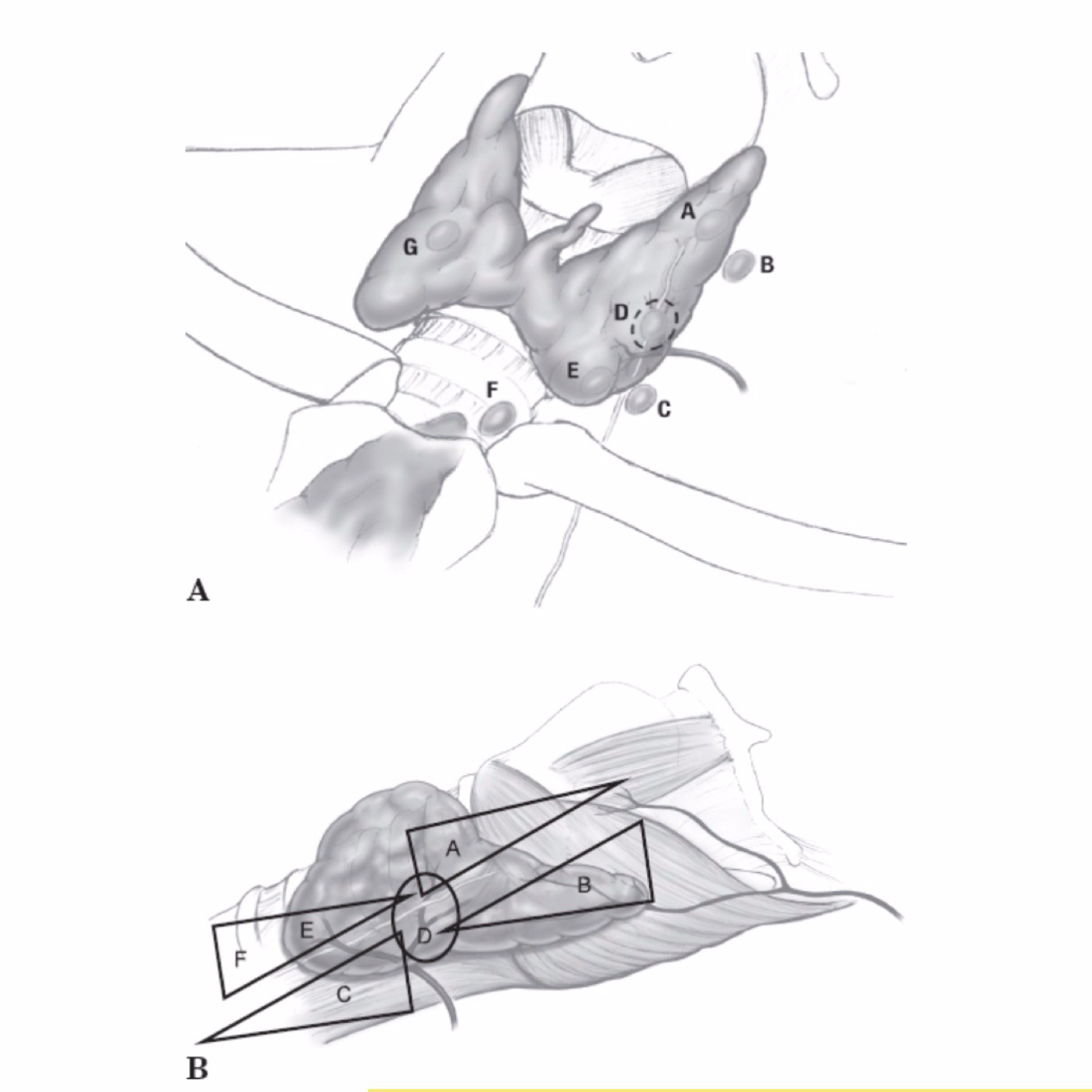 A
G
B
D
E
F
C
A

A
B
E
D
F
C
B